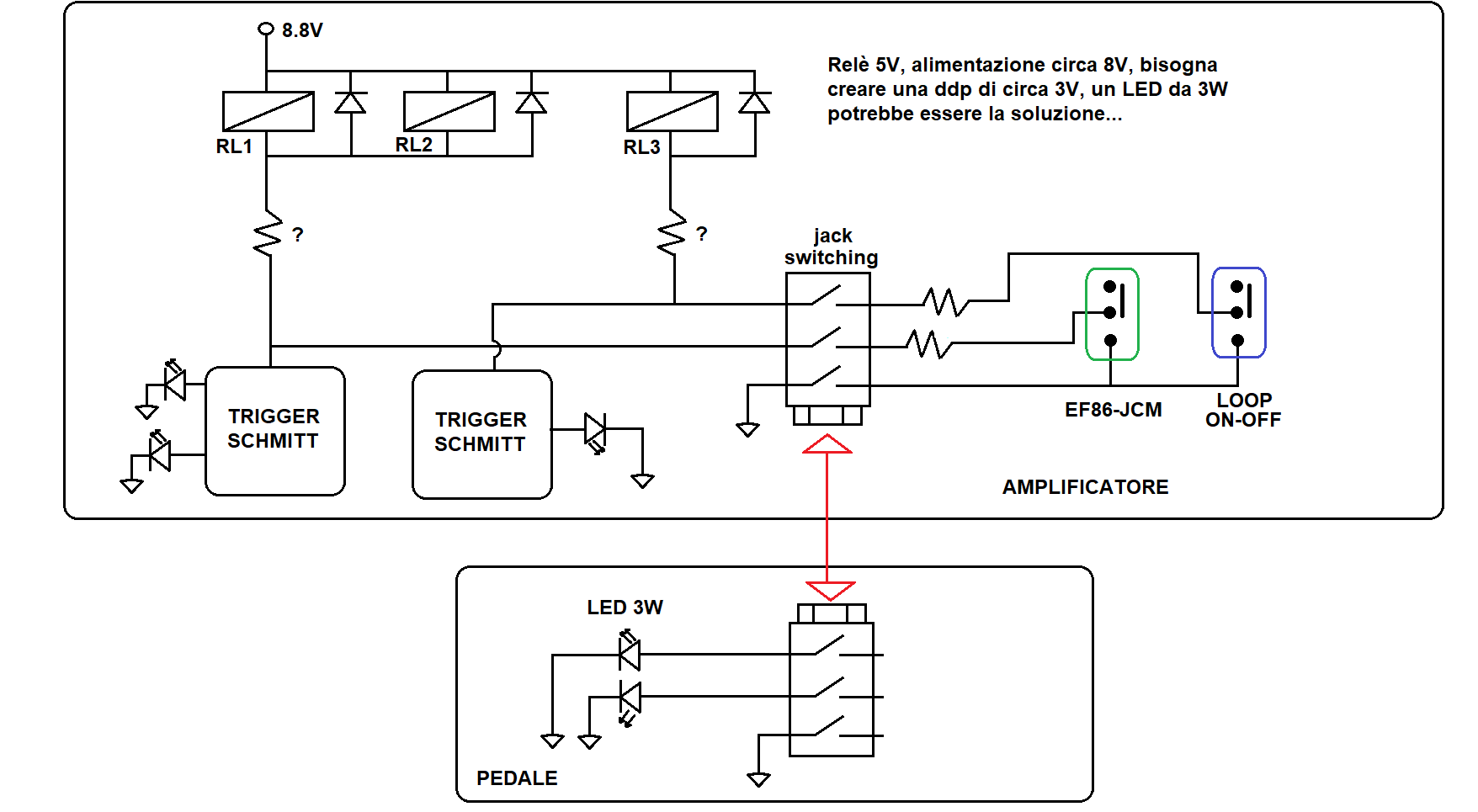 8.8V

Relè 5V, alimentazione circa 8V, bisogna creare una ddp di circa 3V, un LED da 3W potrebbe essere la soluzione...

RL1

RL2

RL3

?

?

jack switching

TRIGGER SCHMITT

TRIGGER SCHMITT

EF86-JCM

LOOP ON-OFF

AMPLIFICATORE

LED 3W

PEDALE