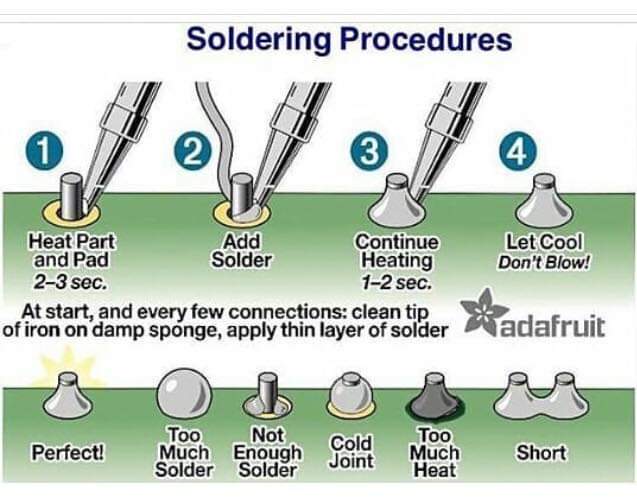 Soldering Procedures

1
Heat Part and Pad
2–3 sec.

2
Add Solder

3
Continue Heating
1–2 sec.

4
Let Cool
Don't Blow!

At start, and every few connections: clean tip of iron on damp sponge, apply thin layer of solder

adafruit

Perfect!

Too Much Solder

Not Enough Solder

Cold Joint

Too Much Heat

Short