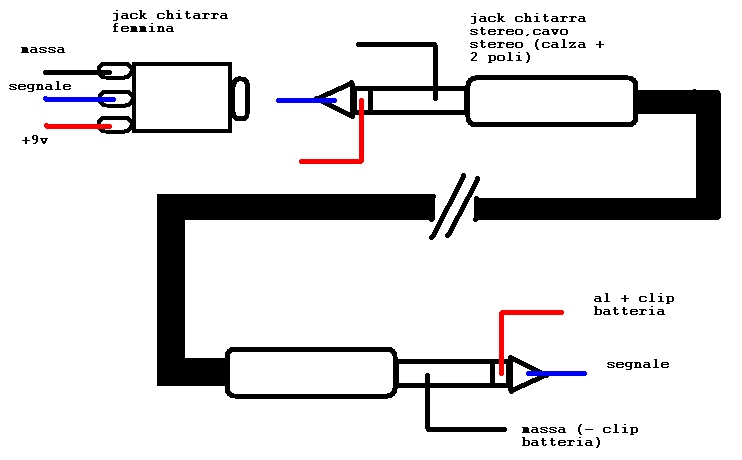 jack chitarra femmina

massa

segnale

+9v

jack chitarra stereo,cavo stereo (calza + 2 poli)

al + clip batteria

segnale

massa (- clip batteria)